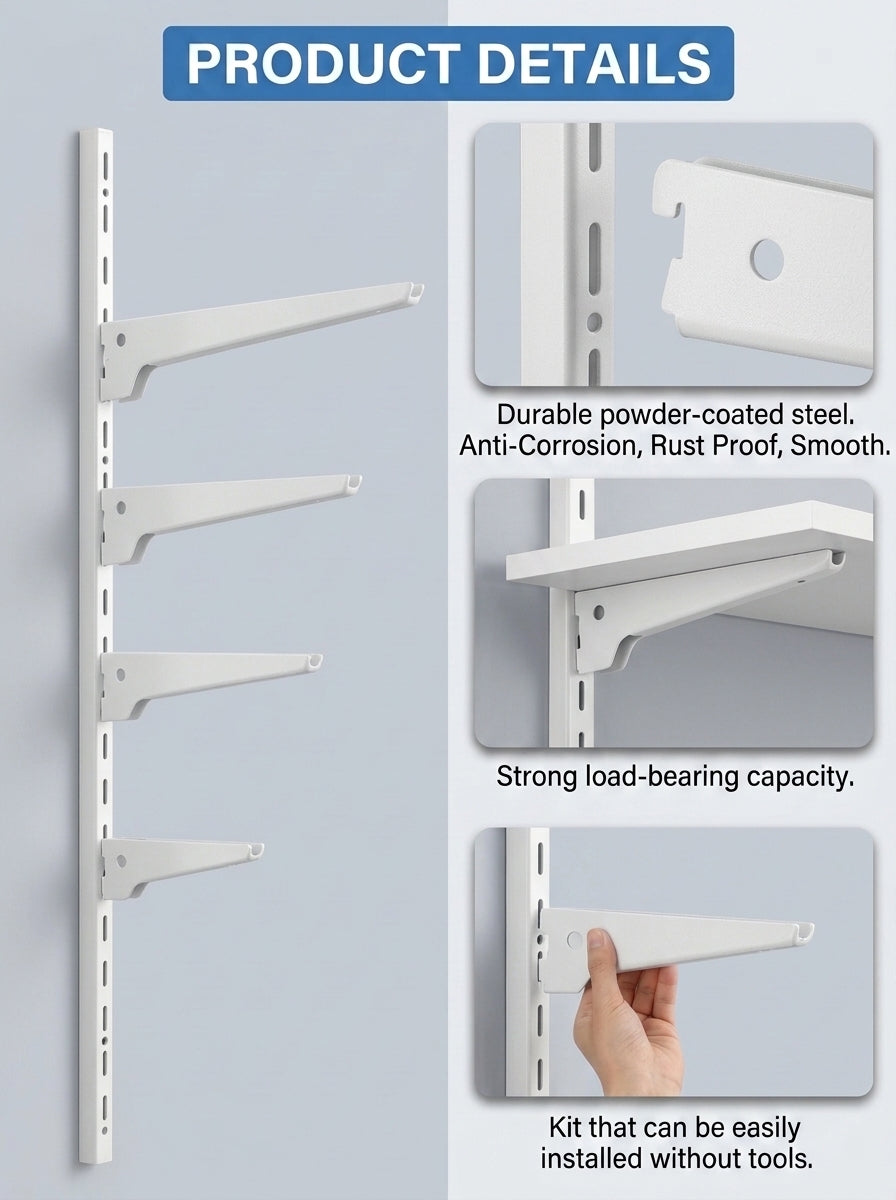 PRODUCT DETAILS

Durable powder-coated steel. Anti-Corrosion, Rust Proof, Smooth.

Strong load-bearing capacity.

Kit that can be easily installed without tools.